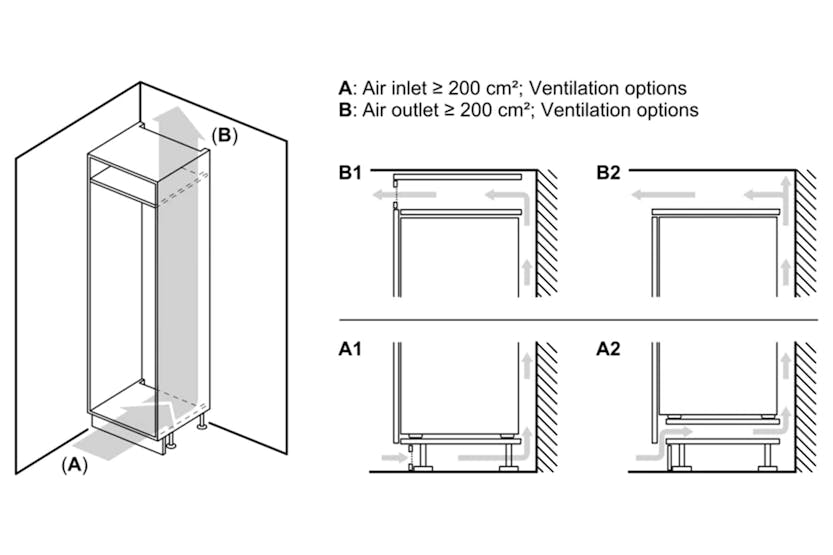 (B)

(A)

A: Air inlet ≥ 200 cm²; Ventilation options
B: Air outlet ≥ 200 cm²; Ventilation options

B1

B2

A1

A2