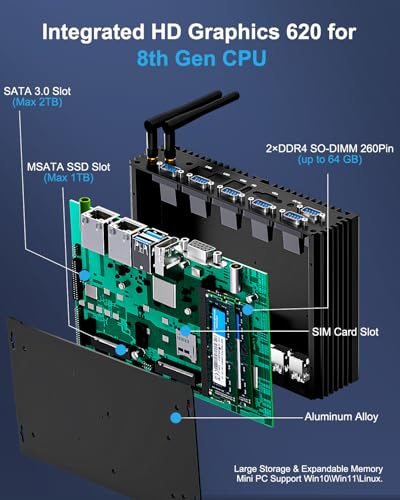 Integrated HD Graphics 620 for
8th Gen CPU

SATA 3.0 Slot
(Max 2TB)

MSATA SSD Slot
(Max 1TB)

2×DDR4 SO-DIMM 260Pin
(up to 64 GB)

SIM Card Slot

Aluminum Alloy

Large Storage & Expandable Memory
Mini PC Support Win10\Win11\Linux.