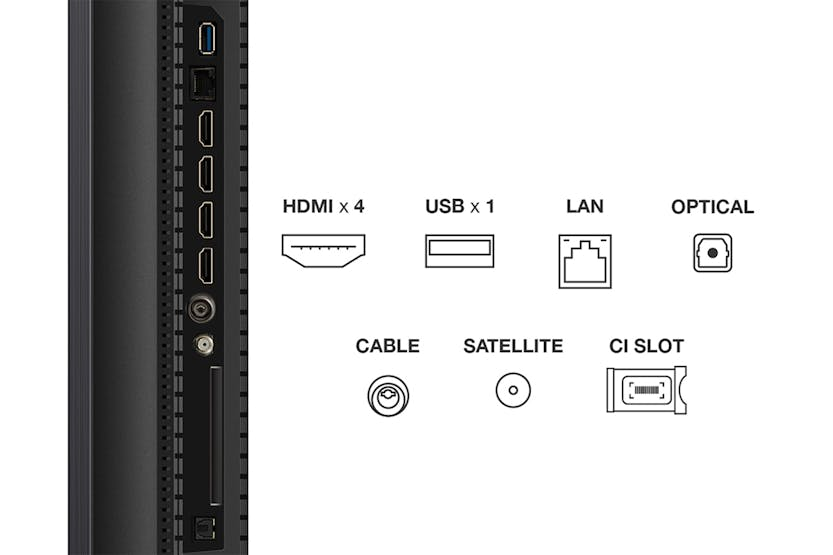 HDMI x 4
USB x 1
LAN
OPTICAL
CABLE
SATELLITE
CI SLOT