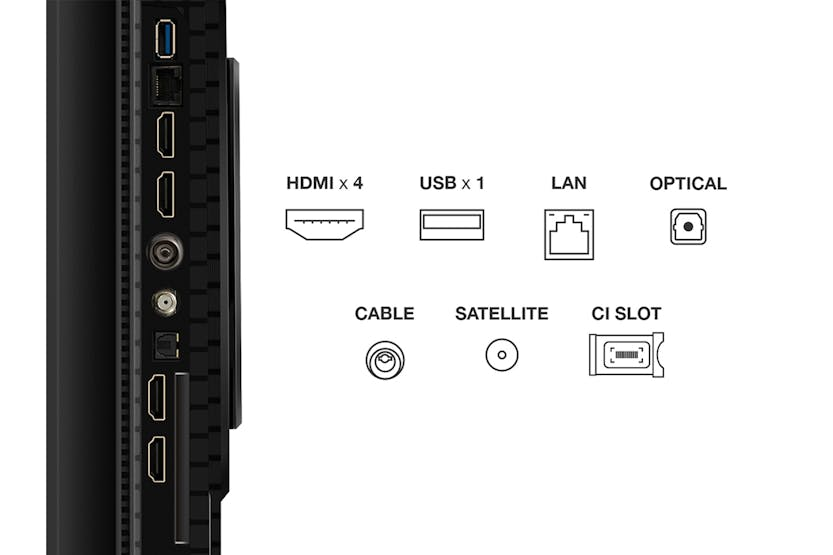 HDMI x 4
USB x 1
LAN
OPTICAL
CABLE
SATELLITE
CI SLOT