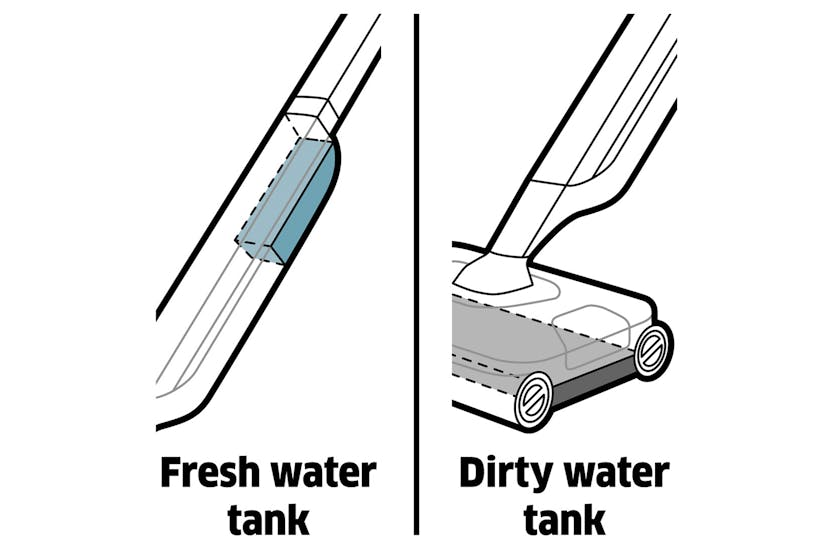 Fresh water tank

Dirty water tank