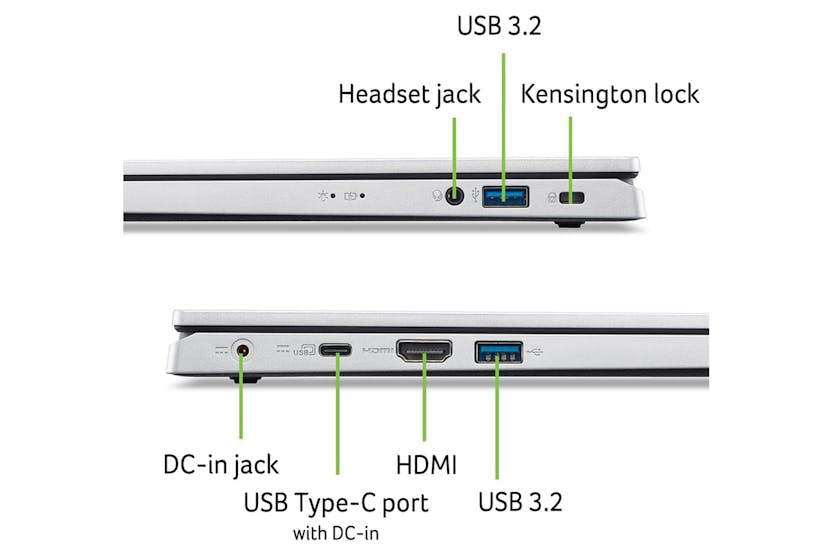 USB 3.2

Headset jack

Kensington lock

DC-in jack

USB Type-C port
with DC-in

HDMI

USB 3.2