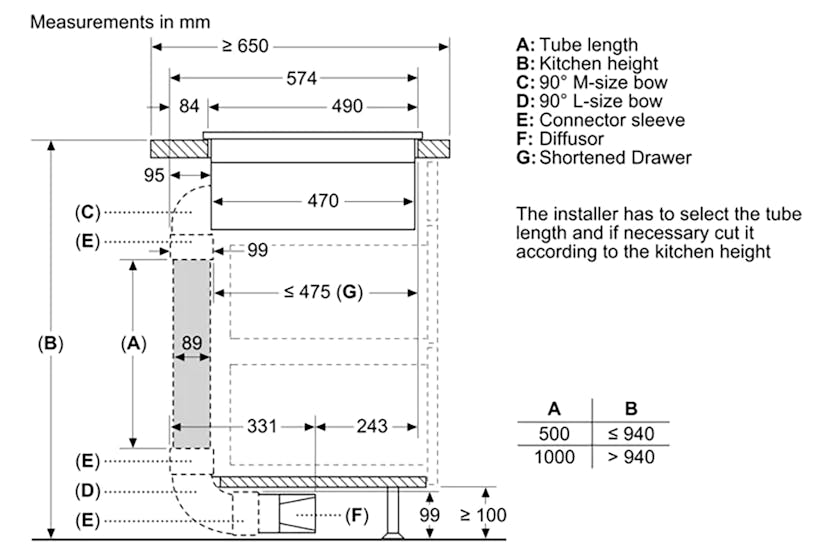 Measurements in mm

≥ 650
574
84
490
95
470
(C)
(E)
99
≤ 475 (G)
(B)
(A)
89
331
243
(E)
(D)
(E)
(F)
99
≥ 100

A: Tube length
B: Kitchen height
C: 90° M-size bow
D: 90° L-size bow
E: Connector sleeve
F: Diffusor
G: Shortened Drawer

The installer has to select the tube length and if necessary cut it according to the kitchen height

| A | B |
|---|---|
| 500 | ≤ 940 |
| 1000 | > 940 |