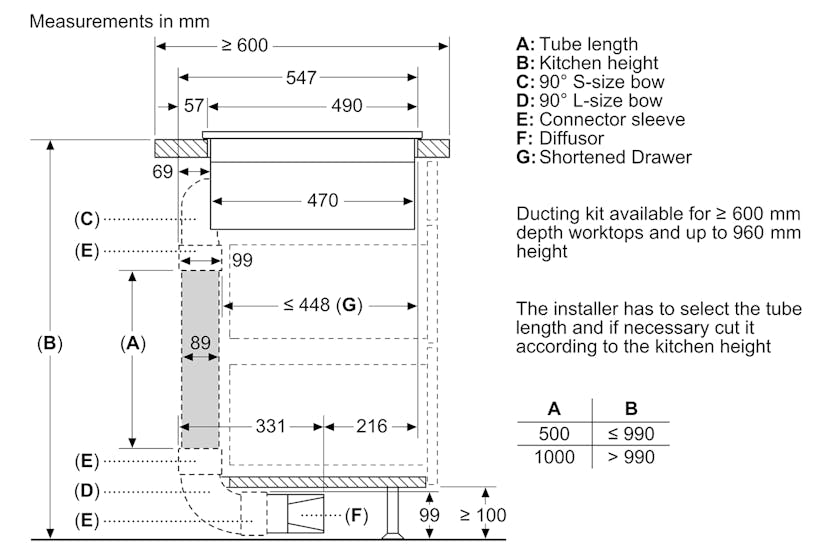 Measurements in mm

≥ 600
547
57
490
69
470
(C)
(E)
99
≤ 448 (G)
(B)
(A)
89
331
216
(E)
(D)
(E)
(F)
99
≥ 100

A: Tube length
B: Kitchen height
C: 90° S-size bow
D: 90° L-size bow
E: Connector sleeve
F: Diffusor
G: Shortened Drawer

Ducting kit available for ≥ 600 mm depth worktops and up to 960 mm height

The installer has to select the tube length and if necessary cut it according to the kitchen height

| A | B |
|---|---|
| 500 | ≤ 990 |
| 1000 | > 990 |