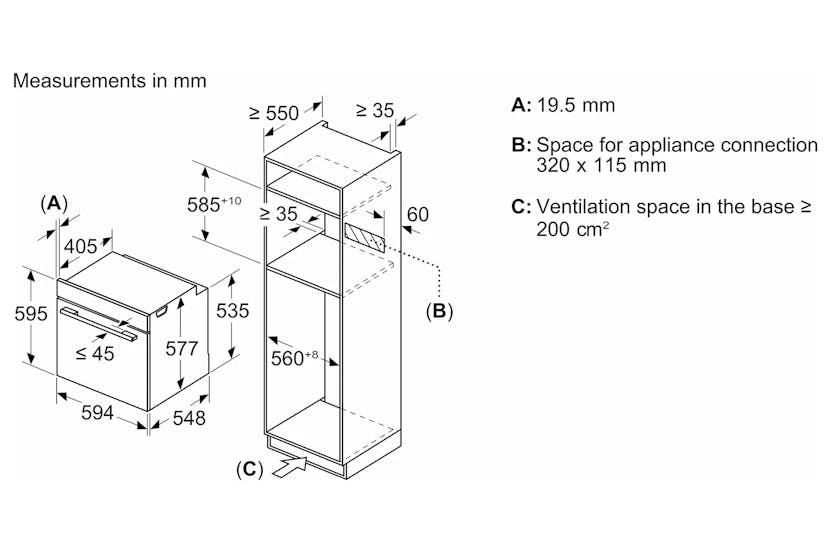 Measurements in mm

(A)

405

595

≤ 45

577

535

594

548

≥ 550

≥ 35

$585^{+10}$

≥ 35

60

(B)

$560^{+8}$

(C)

A: 19.5 mm

B: Space for appliance connection 320 x 115 mm

C: Ventilation space in the base ≥ 200 $cm^2$