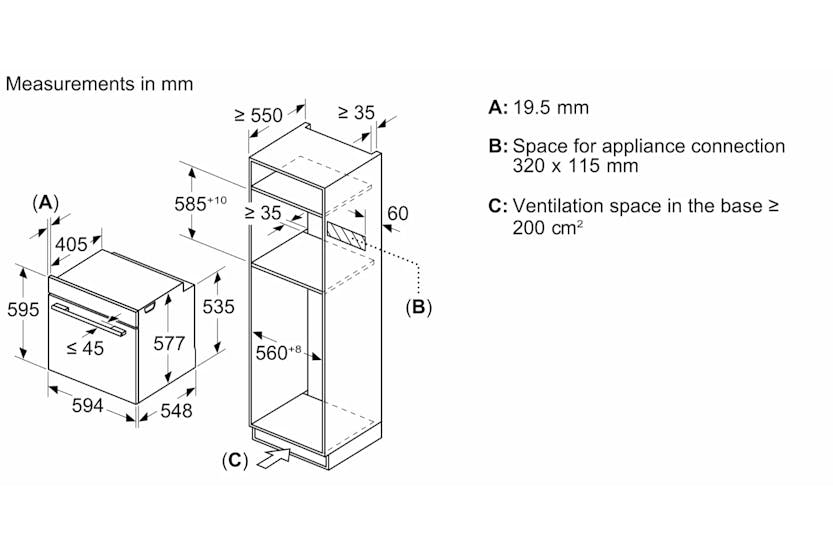 Measurements in mm

(A)

405

595

≤ 45

577

535

594

548

≥ 550

≥ 35

$585^{+10}$

≥ 35

60

(B)

$560^{+8}$

(C)

A: 19.5 mm

B: Space for appliance connection 320 x 115 mm

C: Ventilation space in the base ≥ 200 $cm^2$