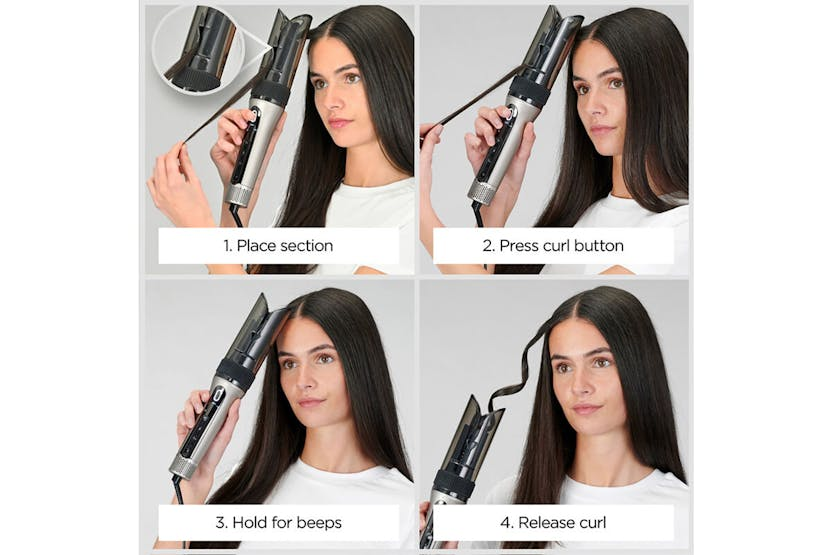 1. Place section

2. Press curl button

3. Hold for beeps

4. Release curl