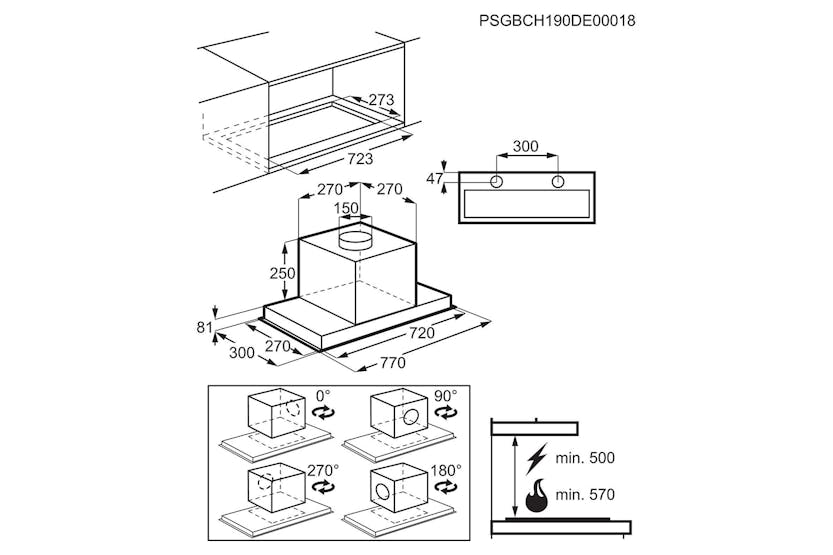 PSGBCH190DE00018

273
723

300
47

270 270
150
250
81
300 270
720
770

0°
90°
270°
180°

min. 500
min. 570