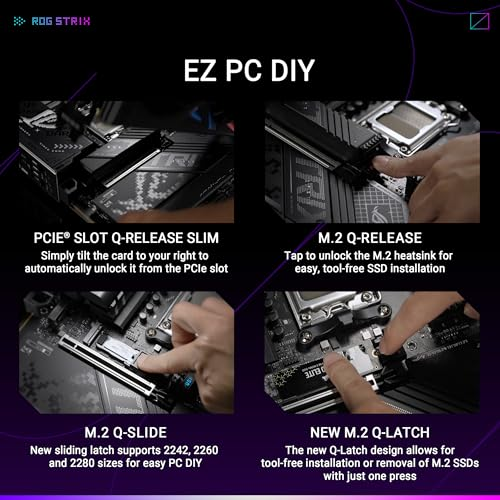 ROG STRIX

EZ PC DIY

PCIE® SLOT Q-RELEASE SLIM
Simply tilt the card to your right to automatically unlock it from the PCIe slot

M.2 Q-RELEASE
Tap to unlock the M.2 heatsink for easy, tool-free SSD installation

M.2 Q-SLIDE
New sliding latch supports 2242, 2260 and 2280 sizes for easy PC DIY

NEW M.2 Q-LATCH
The new Q-Latch design allows for tool-free installation or removal of M.2 SSDs with just one press