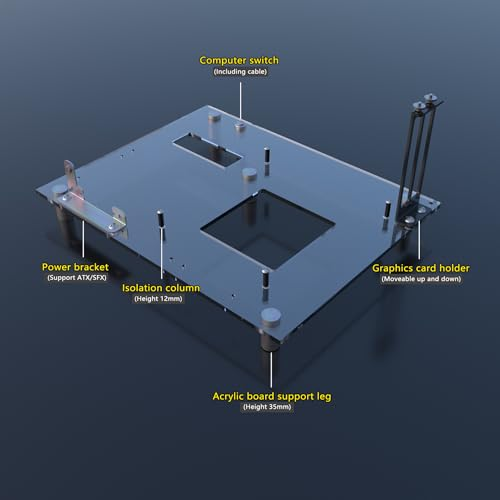 Computer switch
(Including cable)

Power bracket
(Support ATX/SFX)

Isolation column
(Height 12mm)

Graphics card holder
(Moveable up and down)

Acrylic board support leg
(Height 35mm)