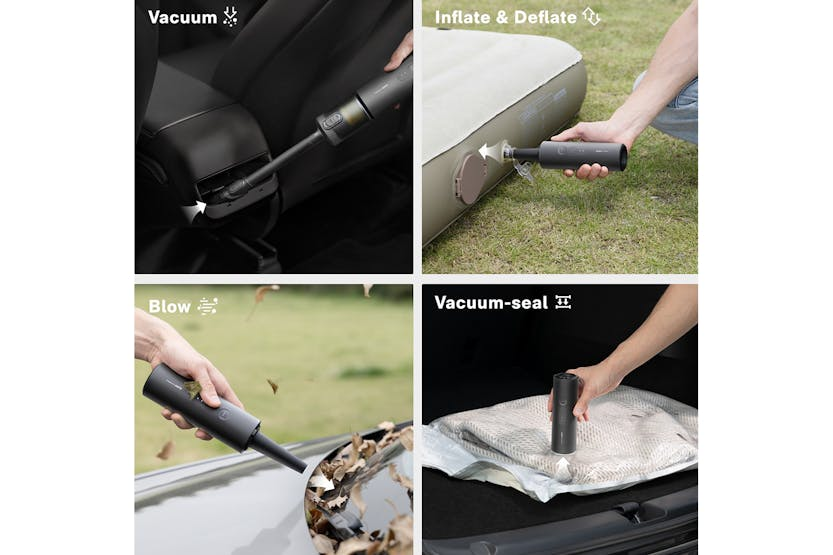 Vacuum

Inflate & Deflate

Blow

Vacuum-seal