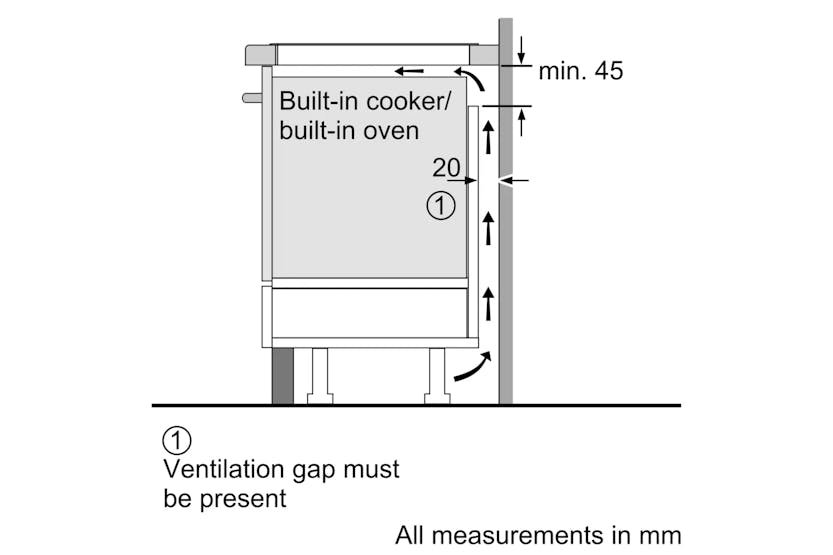 min. 45

Built-in cooker/
built-in oven

20

①

①
Ventilation gap must
be present

All measurements in mm